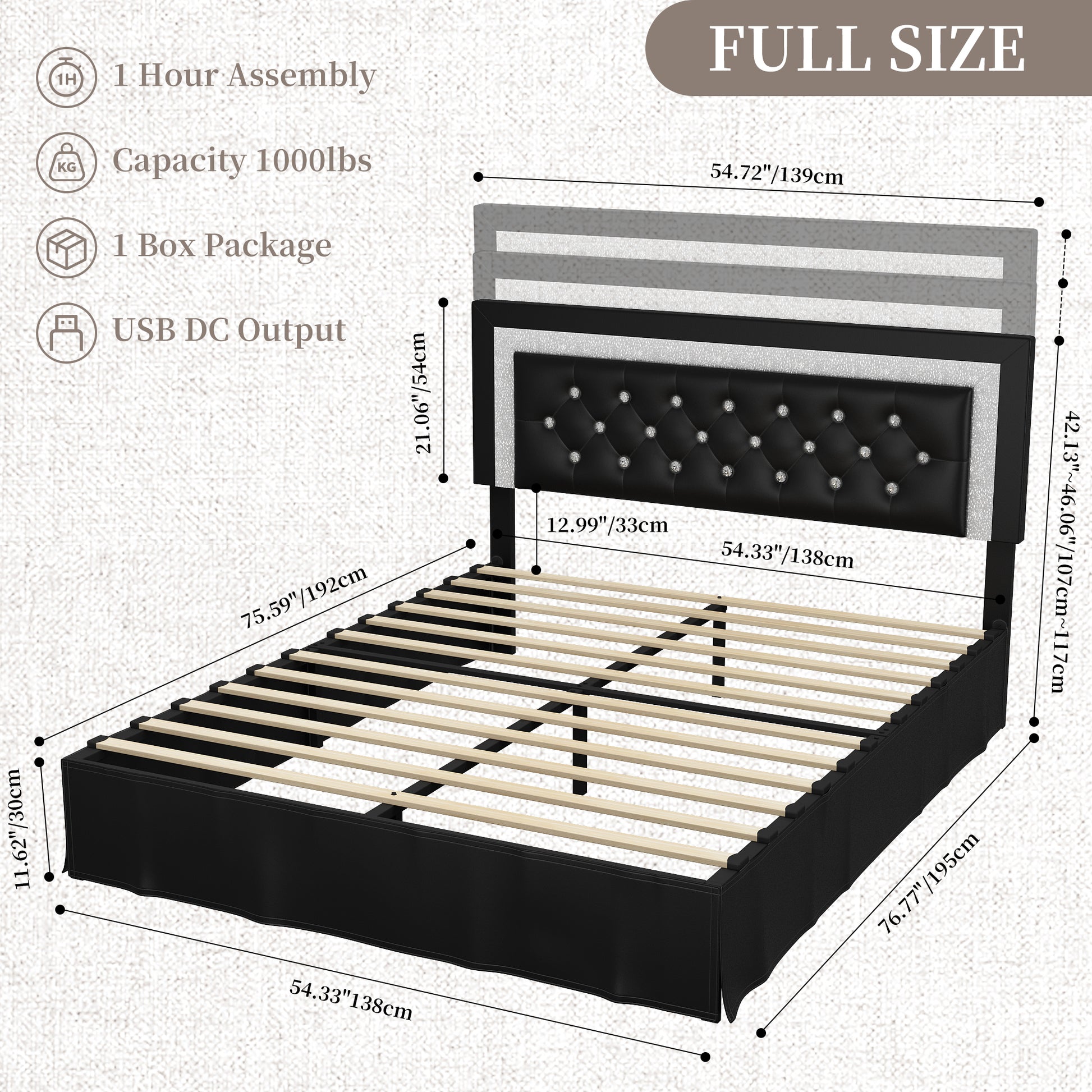 FULL SIZE

1H 1 Hour Assembly

KG Capacity 1000lbs

1 Box Package

USB DC Output

54.72"/139cm

21.06"/54cm

42.13"~46.06"/107cm~117cm

12.99"/33cm

54.33"/138cm

75.59"/192cm

11.62"/30cm

76.77"/195cm

54.33"138cm